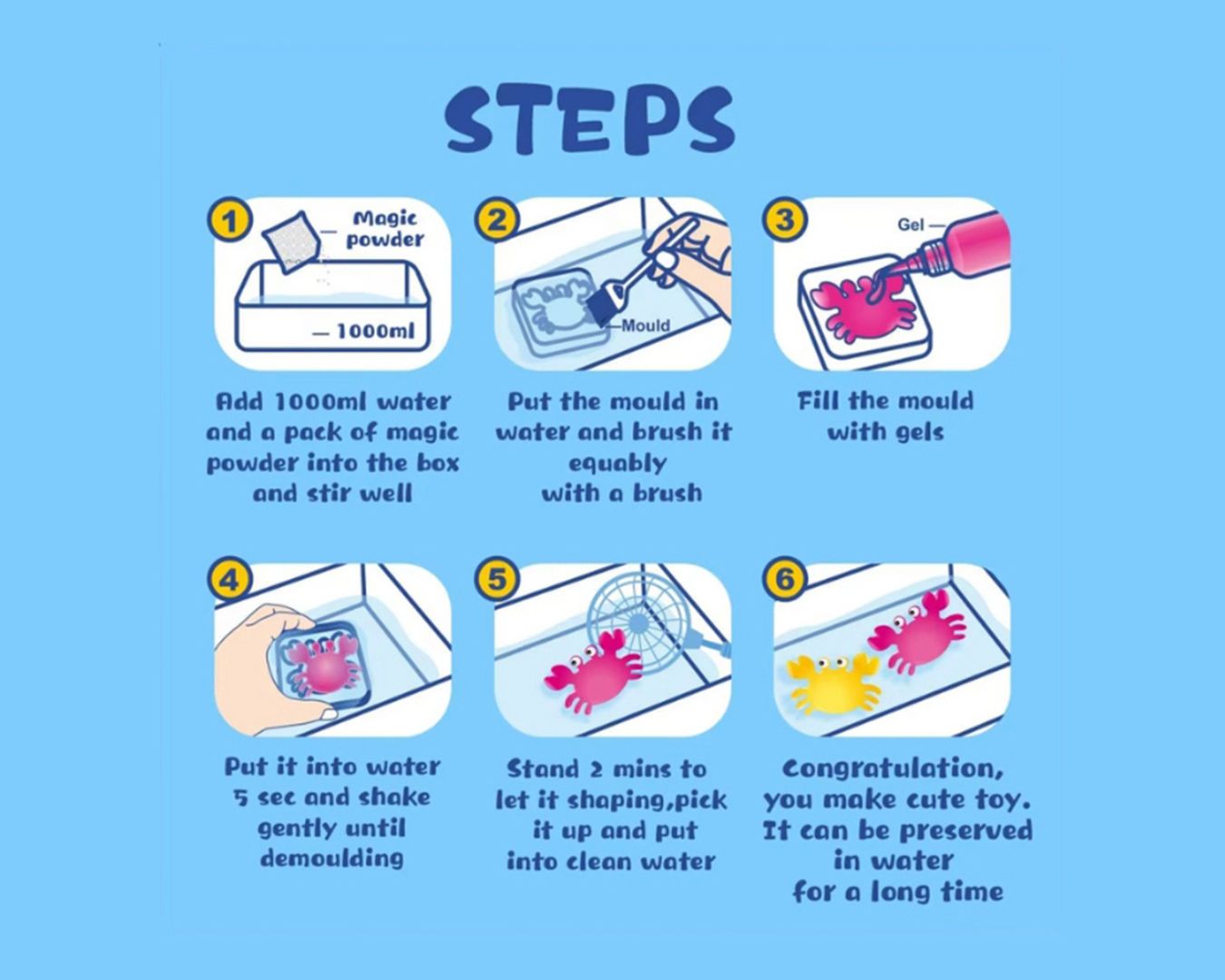 STEPS

1
Magic powder
1000ml
Add 1000ml water and a pack of magic powder into the box and stir well

2
Mould
Put the mould in water and brush it equably with a brush

3
Gel
Fill the mould with gels

4
Put it into water 5 sec and shake gently until demoulding

5
Stand 2 mins to let it shaping,pick it up and put into clean water

6
Congratulation, you make cute toy. It can be preserved in water for a long time